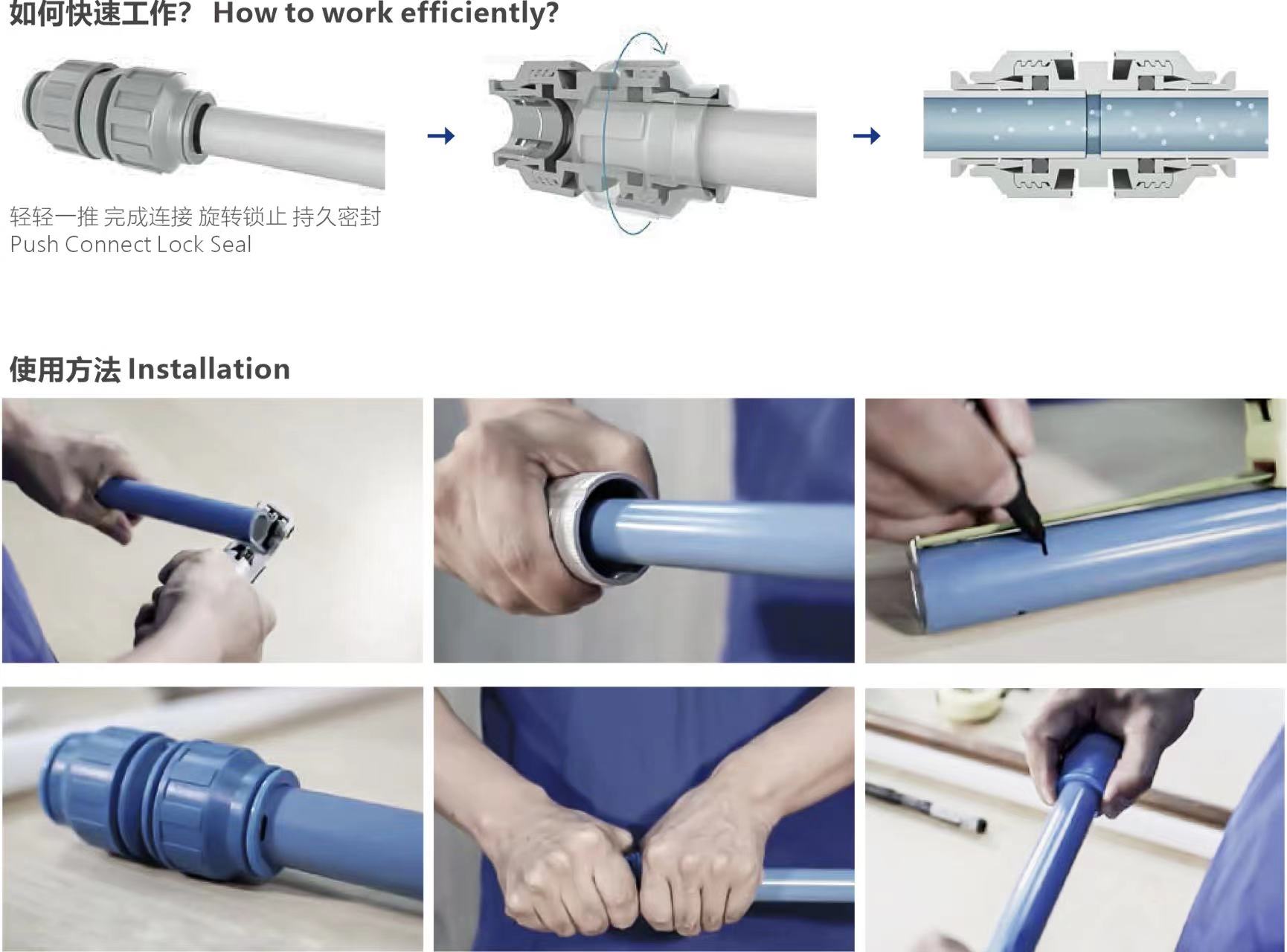 如何快速工作？ How to work efficiently?

轻轻一推 完成连接 旋转锁止 持久密封
Push Connect Lock Seal

使用方法 Installation